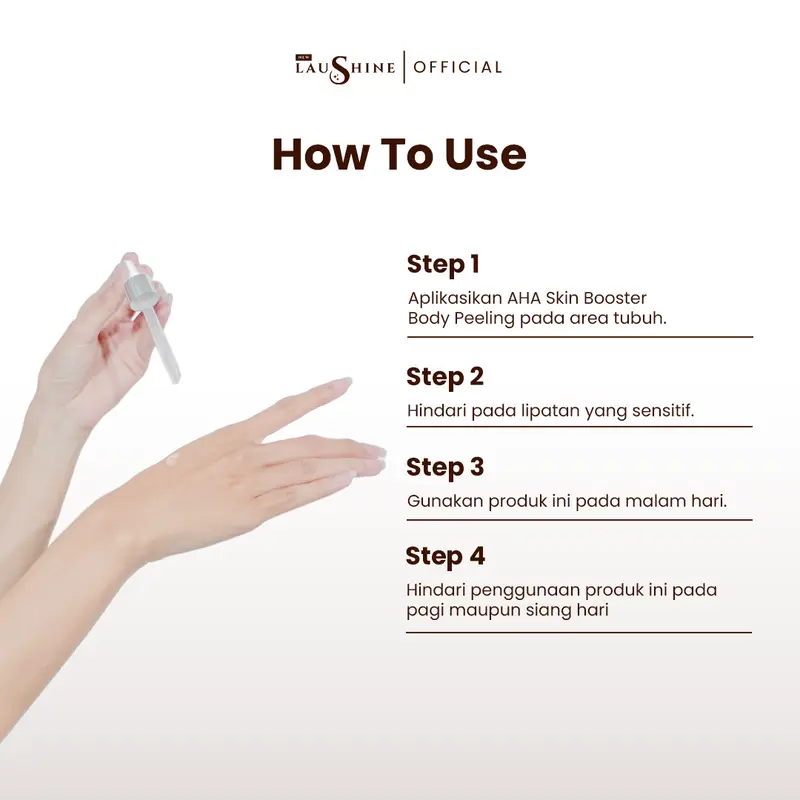 NEW LAUSHINE | OFFICIAL

How To Use

Step 1
Aplikasikan AHA Skin Booster Body Peeling pada area tubuh.

Step 2
Hindari pada lipatan yang sensitif.

Step 3
Gunakan produk ini pada malam hari.

Step 4
Hindari penggunaan produk ini pada pagi maupun siang hari