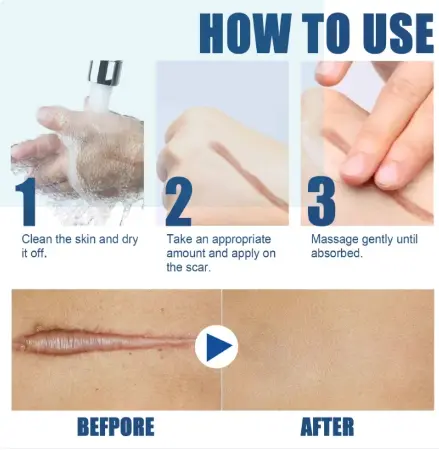 HOW TO USE

1

Clean the skin and dry it off.

2

Take an appropriate amount and apply on the scar.

3

Massage gently until absorbed.

BEFPORE

AFTER