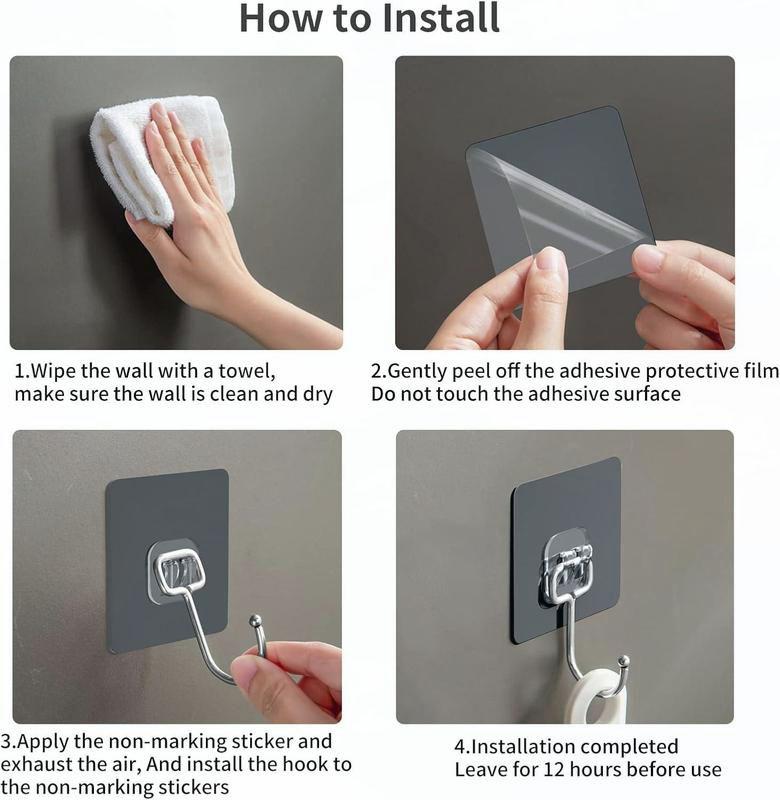 How to Install

1.Wipe the wall with a towel, make sure the wall is clean and dry

2.Gently peel off the adhesive protective film Do not touch the adhesive surface

3.Apply the non-marking sticker and exhaust the air, And install the hook to the non-marking stickers

4.Installation completed Leave for 12 hours before use