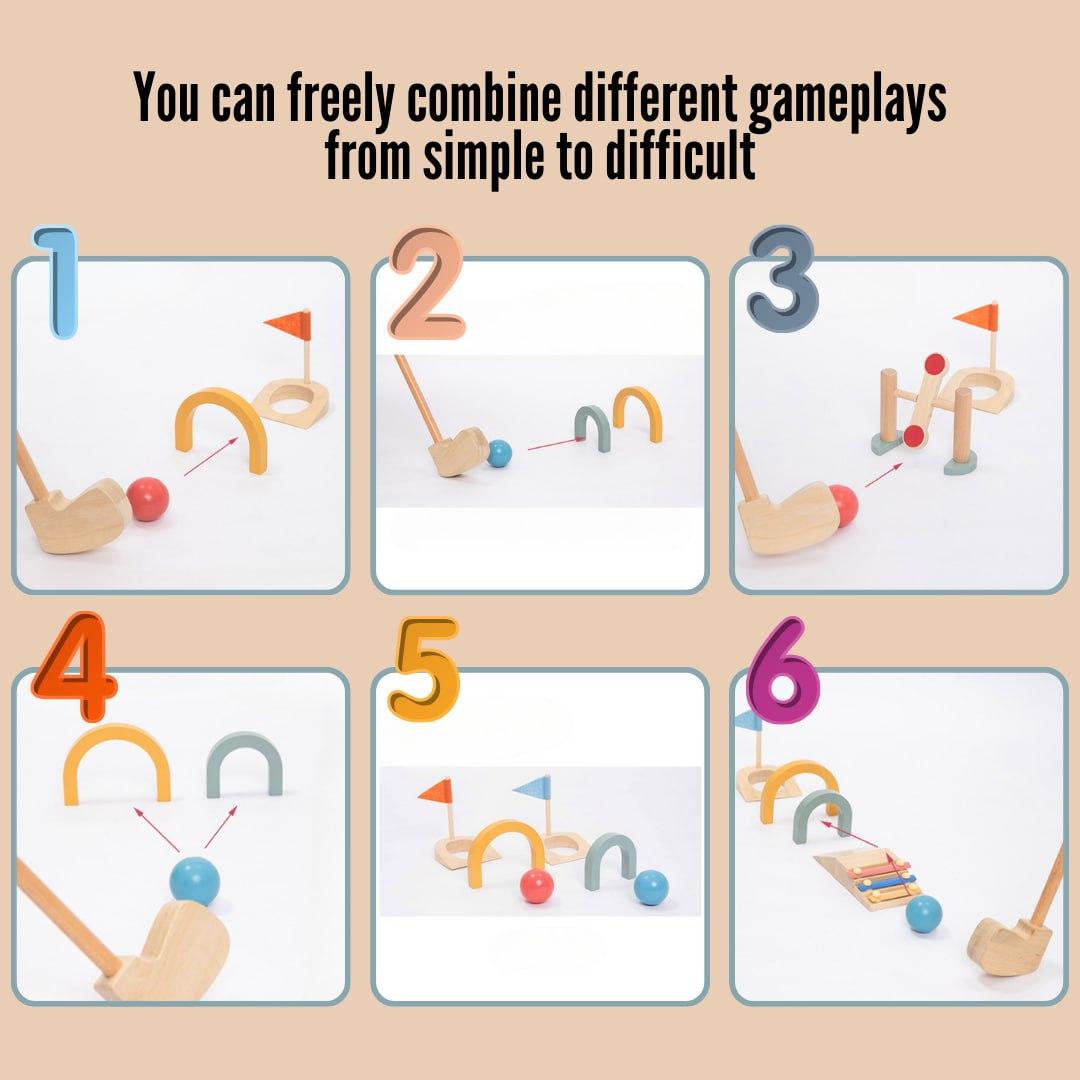 You can freely combine different gameplays from simple to difficult

1

2

3

4

5

6