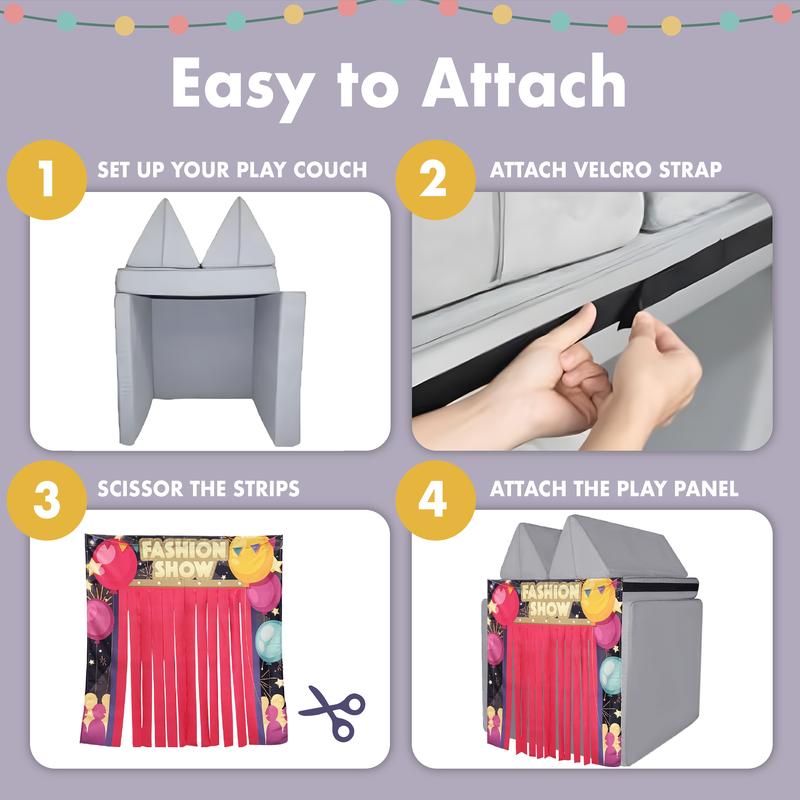 Easy to Attach

1 SET UP YOUR PLAY COUCH

2 ATTACH VELCRO STRAP

3 SCISSOR THE STRIPS

FASHION SHOW

4 ATTACH THE PLAY PANEL

FASHION SHOW