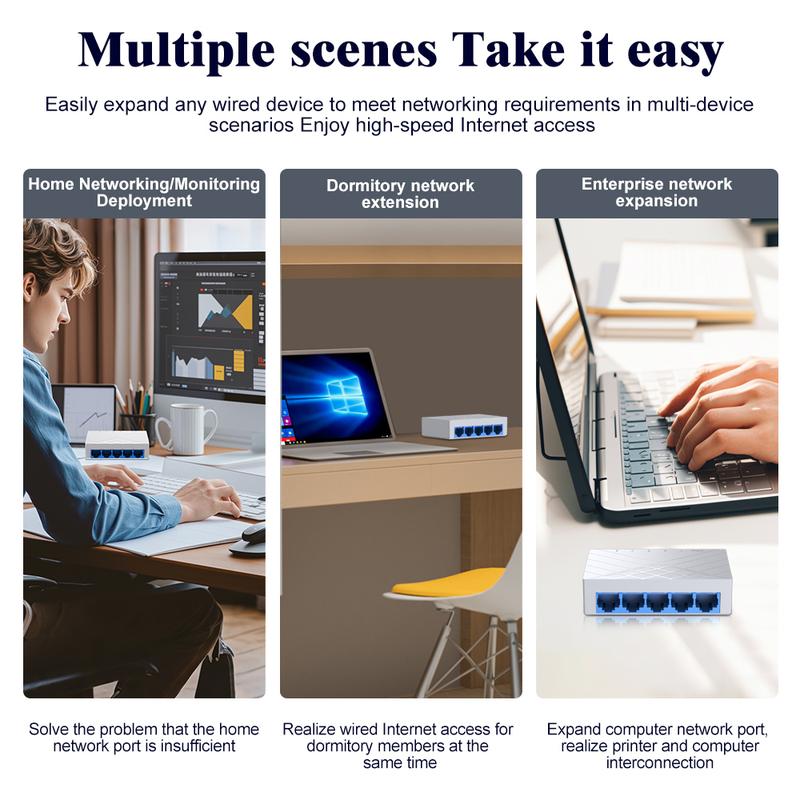 Multiple scenes Take it easy

Easily expand any wired device to meet networking requirements in multi-device scenarios Enjoy high-speed Internet access

Home Networking/Monitoring Deployment

Solve the problem that the home network port is insufficient

Dormitory network extension

Realize wired Internet access for dormitory members at the same time

Enterprise network expansion

Expand computer network port, realize printer and computer interconnection