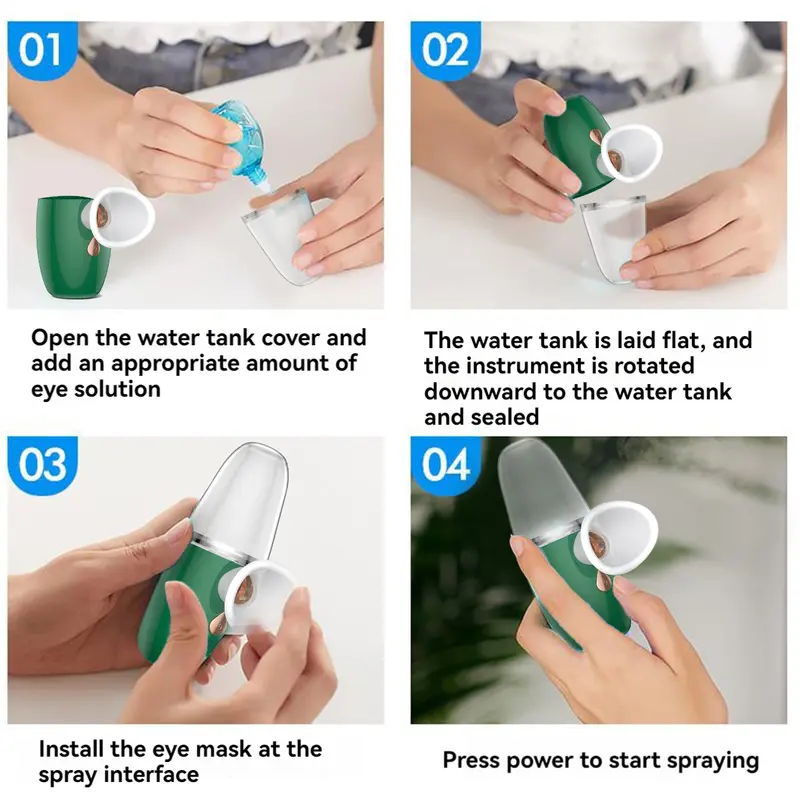 01

Open the water tank cover and add an appropriate amount of eye solution

02

The water tank is laid flat, and the instrument is rotated downward to the water tank and sealed

03

Install the eye mask at the spray interface

04

Press power to start spraying