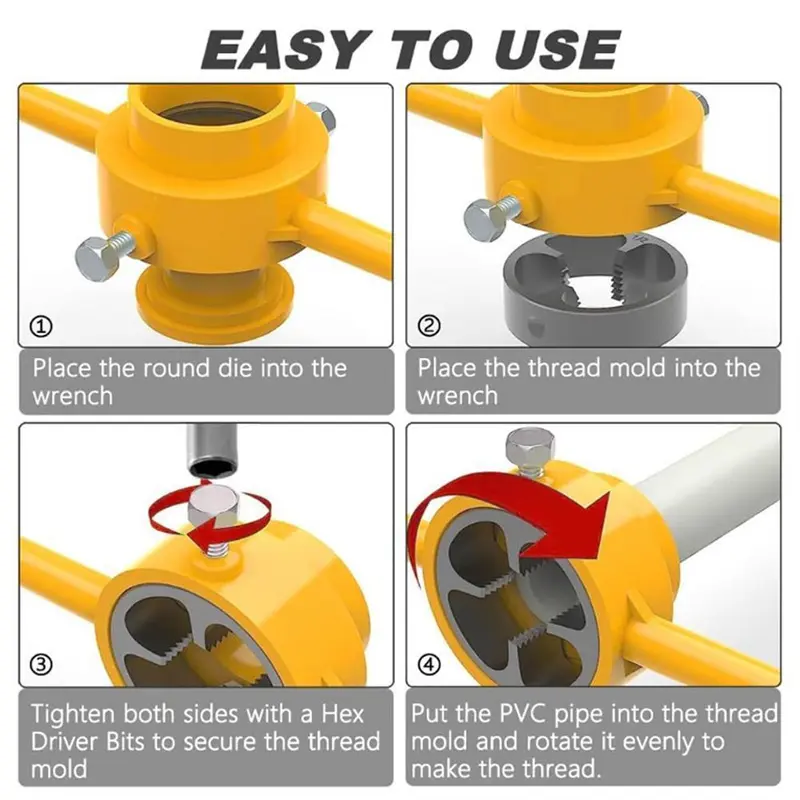 EASY TO USE

①

Place the round die into the wrench

②

Place the thread mold into the wrench

③

Tighten both sides with a Hex Driver Bits to secure the thread mold

④

Put the PVC pipe into the thread mold and rotate it evenly to make the thread.