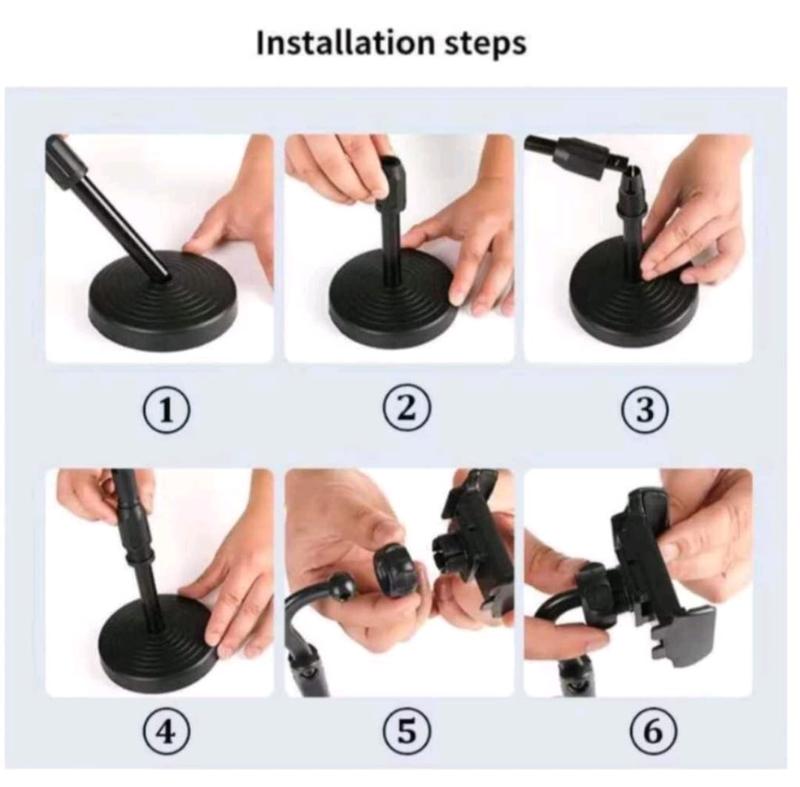 Installation steps

①

②

③

④

⑤

⑥