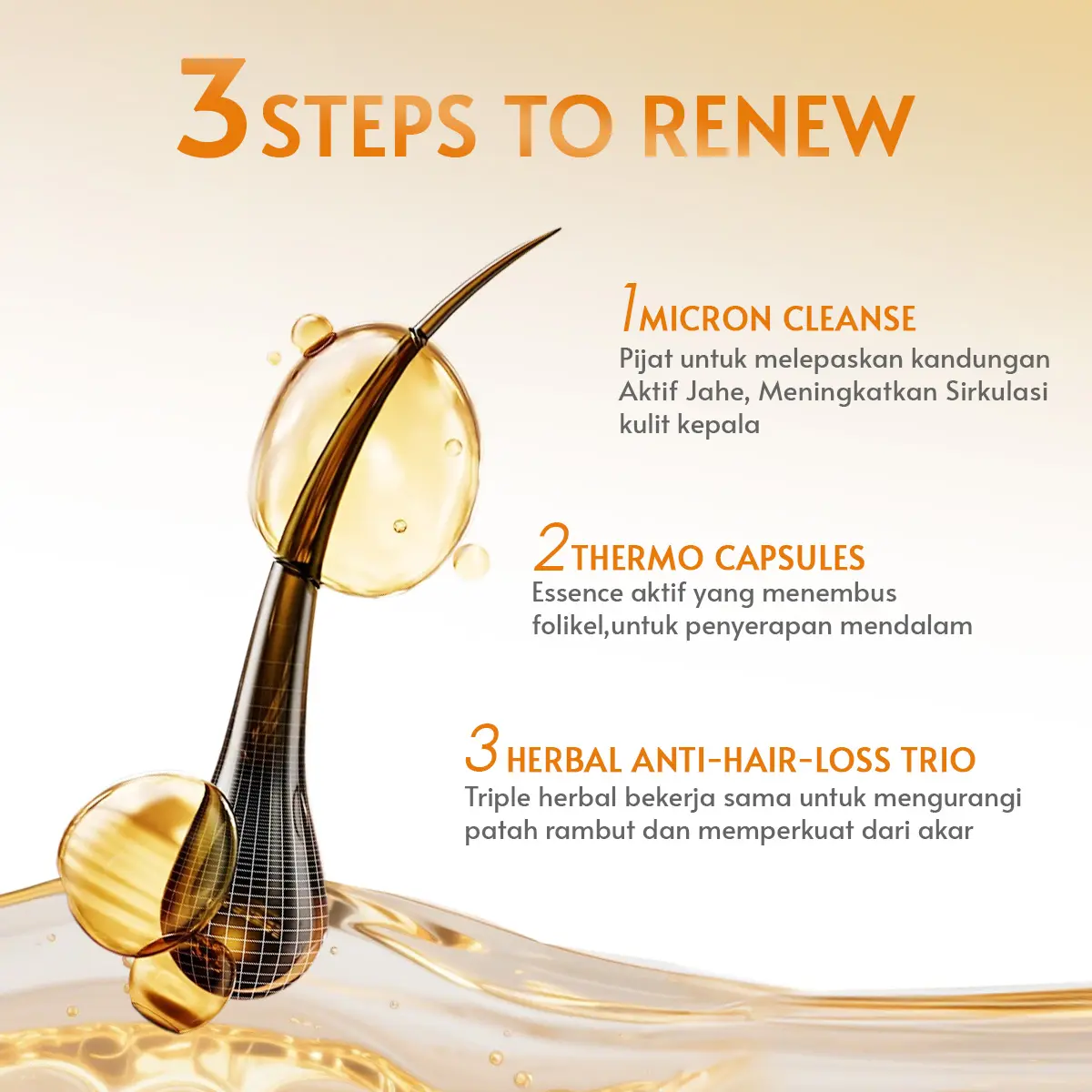 3 STEPS TO RENEW

1 MICRON CLEANSE
Pijat untuk melepaskan kandungan Aktif Jahe, Meningkatkan Sirkulasi kulit kepala

2 THERMO CAPSULES
Essence aktif yang menembus folikel,untuk penyerapan mendalam

3 HERBAL ANTI-HAIR-LOSS TRIO
Triple herbal bekerja sama untuk mengurangi patah rambut dan memperkuat dari akar