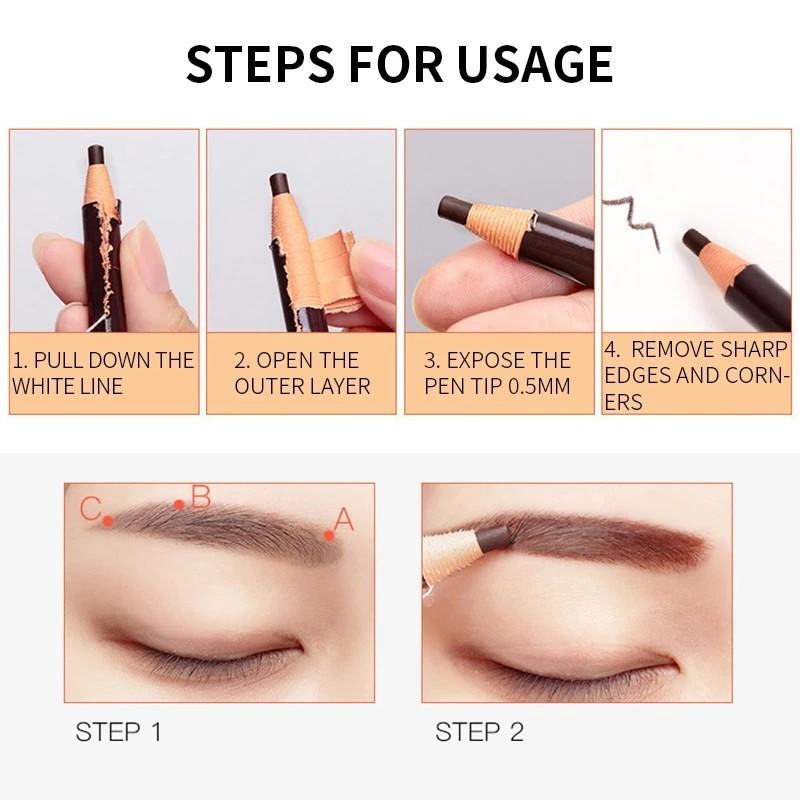 STEPS FOR USAGE

1. PULL DOWN THE WHITE LINE

2. OPEN THE OUTER LAYER

3. EXPOSE THE PEN TIP 0.5MM

4. REMOVE SHARP EDGES AND CORNERS

C B A

STEP 1

STEP 2