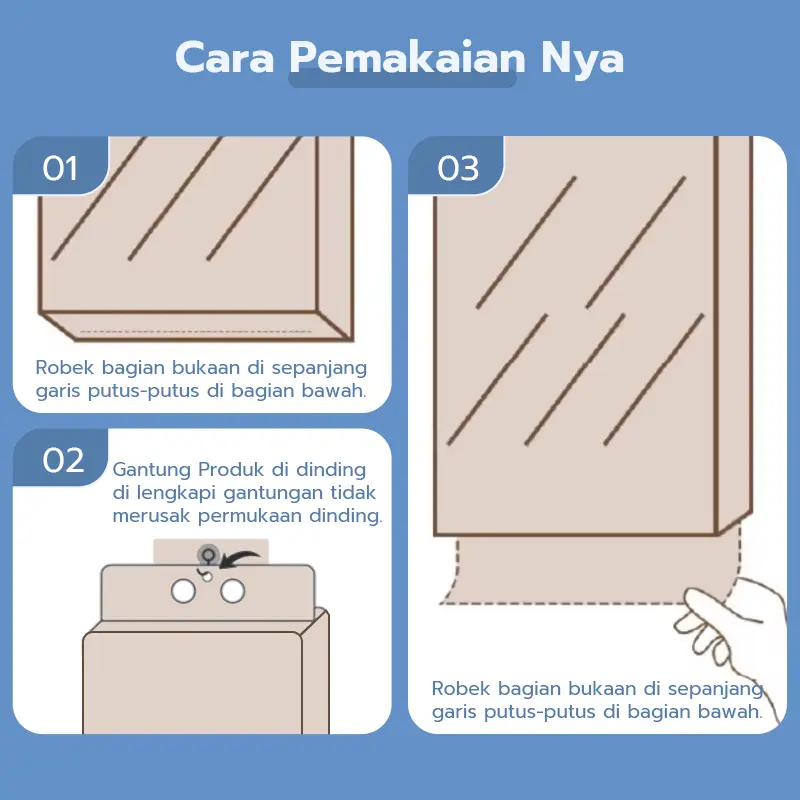 Cara Pemakaian Nya

01

Robek bagian bukaan di sepanjang garis putus-putus di bagian bawah.

02

Gantung Produk di dinding di lengkapi gantungan tidak merusak permukaan dinding.

03

Robek bagian bukaan di sepanjang garis putus-putus di bagian bawah.