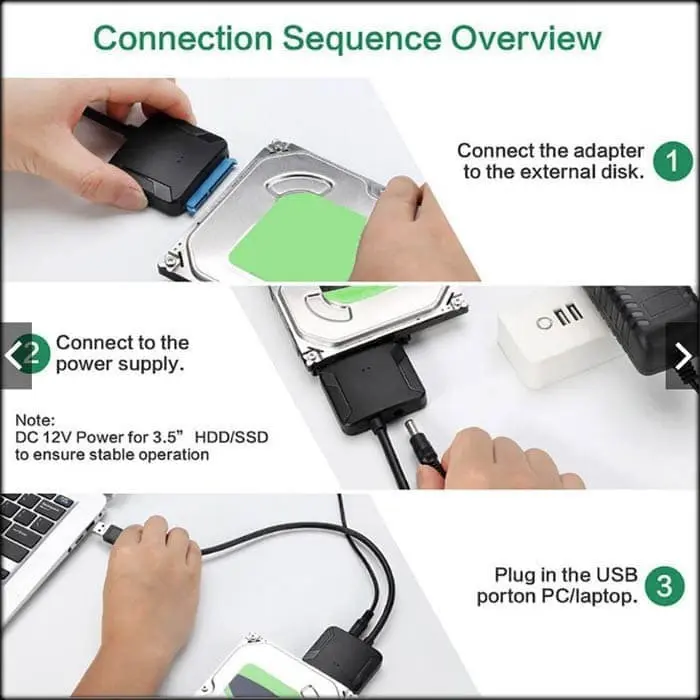 Connection Sequence Overview

Connect the adapter to the external disk. 1

2 Connect to the power supply.

Note:
DC 12V Power for 3.5" HDD/SSD to ensure stable operation

Plug in the USB porton PC/laptop. 3