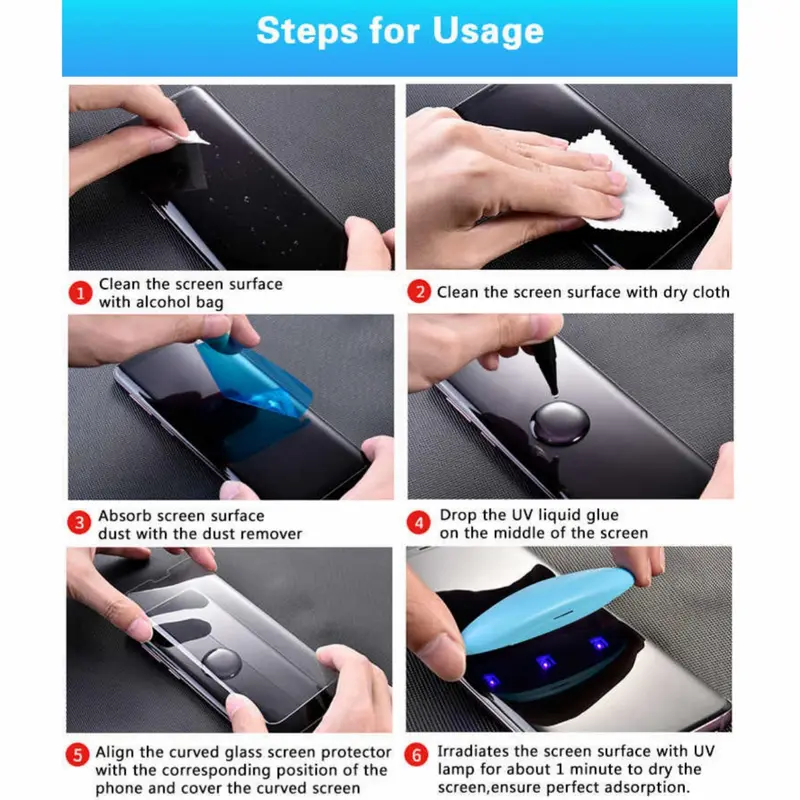 Steps for Usage

1 Clean the screen surface with alcohol bag

2 Clean the screen surface with dry cloth

3 Absorb screen surface dust with the dust remover

4 Drop the UV liquid glue on the middle of the screen

5 Align the curved glass screen protector with the corresponding position of the phone and cover the curved screen

6 Irradiates the screen surface with UV lamp for about 1 minute to dry the screen,ensure perfect adsorption.