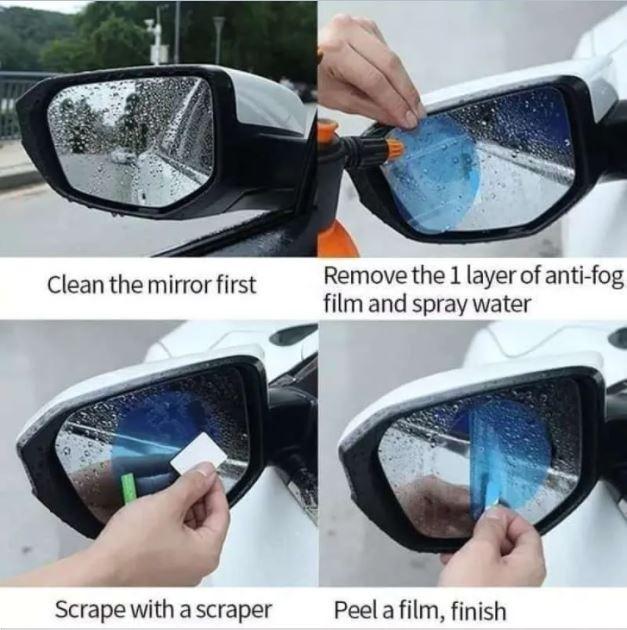 Clean the mirror first

Remove the 1 layer of anti-fog film and spray water

Scrape with a scraper

Peel a film, finish