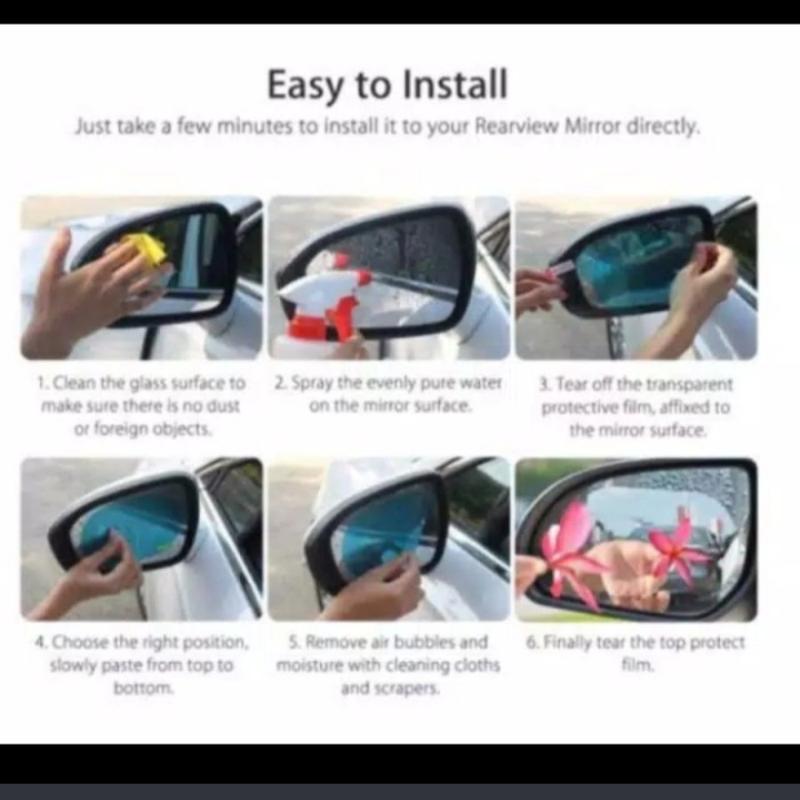 Easy to Install

Just take a few minutes to install it to your Rearview Mirror directly.

1. Clean the glass surface to make sure there is no dust or foreign objects.

2. Spray the evenly pure water on the mirror surface.

3. Tear off the transparent protective film, affixed to the mirror surface.

4. Choose the right position, slowly paste from top to bottom.

5. Remove air bubbles and moisture with cleaning cloths and scrapers.

6. Finally tear the top protect film.