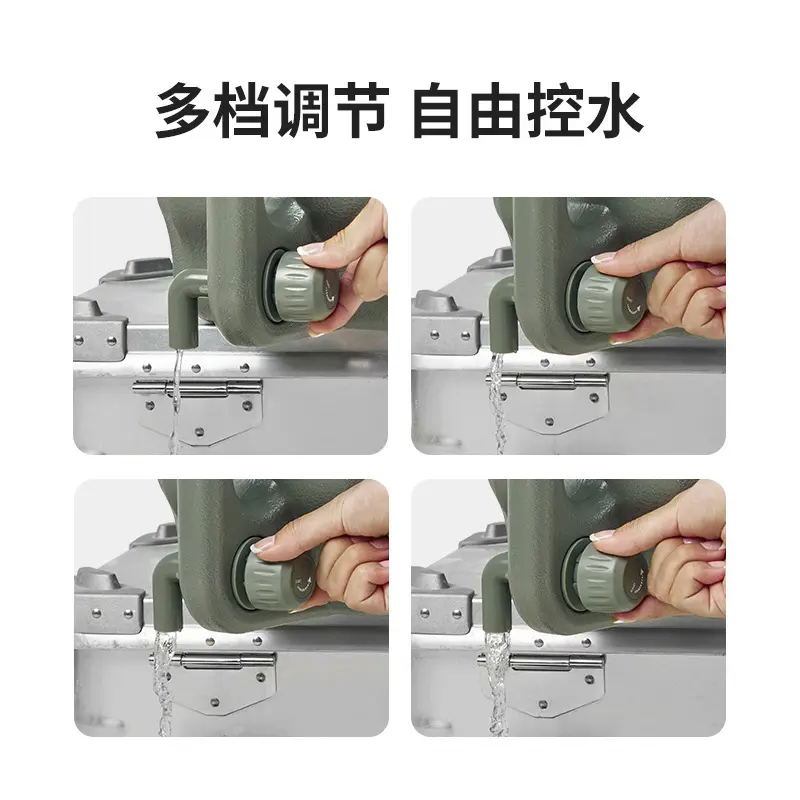 多档调节 自由控水