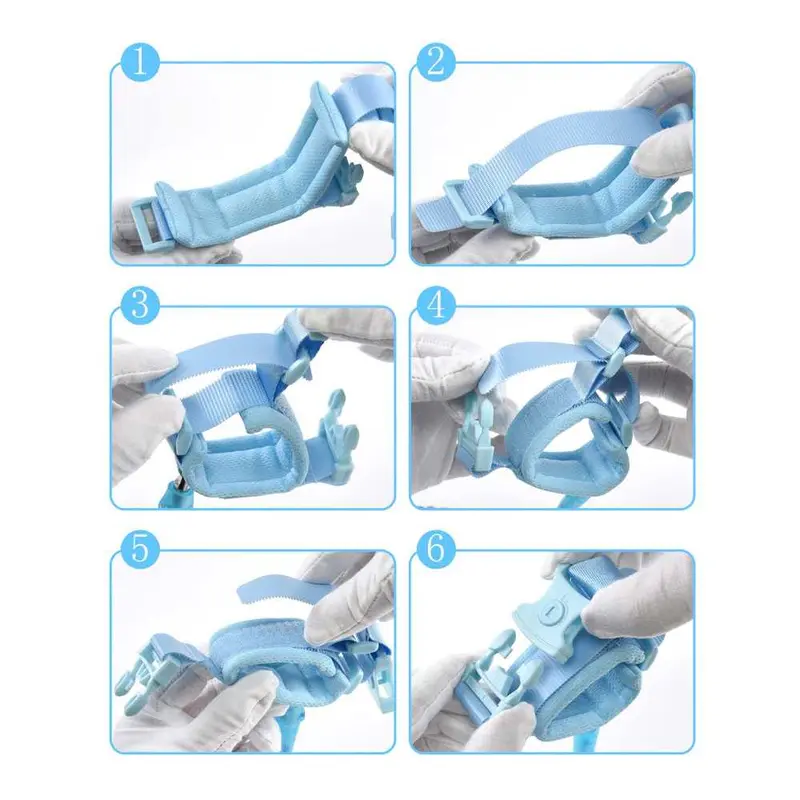 1
2
3
4
5
6