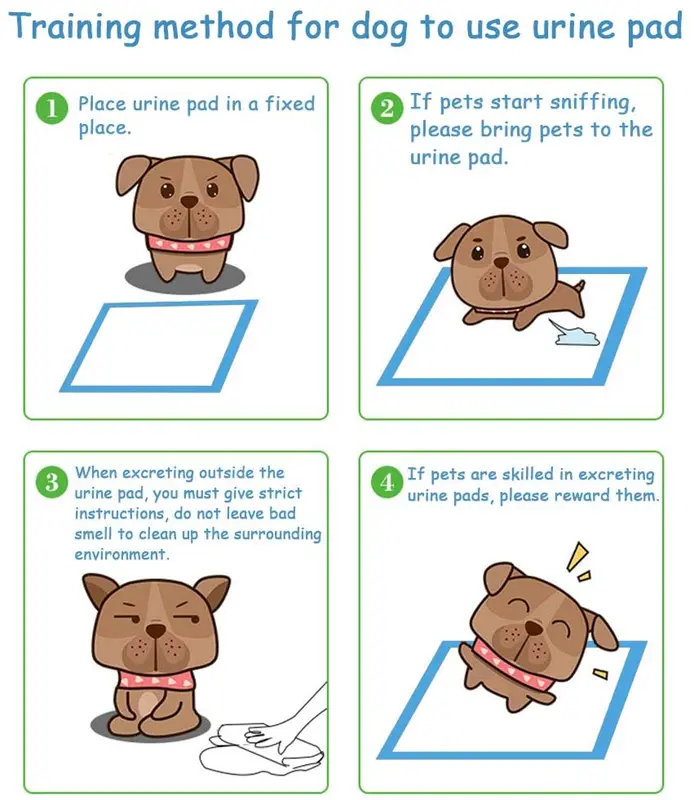 Training method for dog to use urine pad

1 Place urine pad in a fixed place.

2 If pets start sniffing, please bring pets to the urine pad.

3 When excreting outside the urine pad, you must give strict instructions, do not leave bad smell to clean up the surrounding environment.

4 If pets are skilled in excreting urine pads, please reward them.