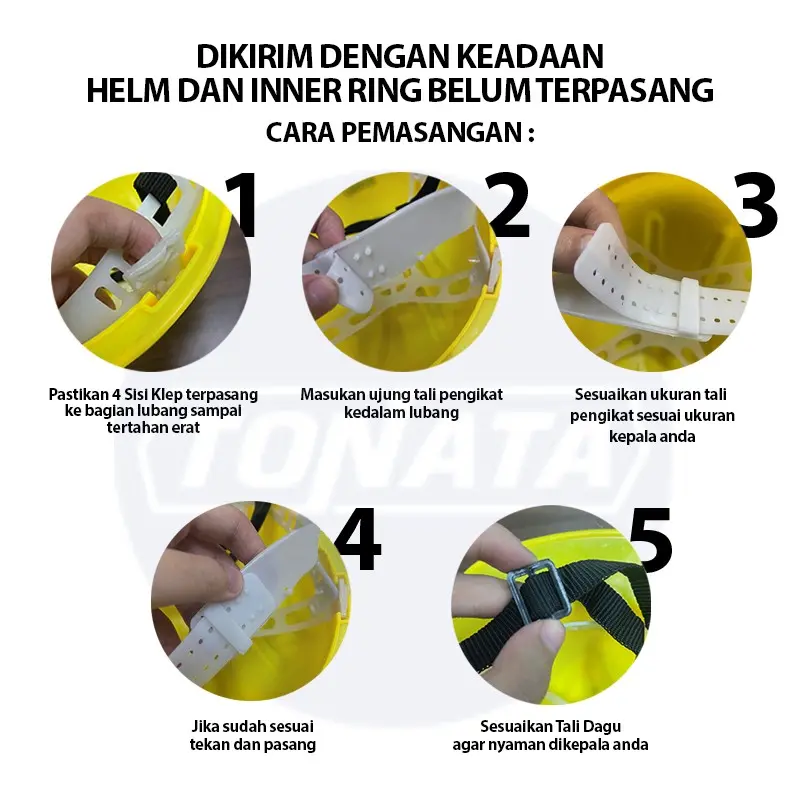 DIKIRIM DENGAN KEADAAN
HELM DAN INNER RING BELUM TERPASANG

CARA PEMASANGAN :

1

Pastikan 4 Sisi Klep terpasang ke bagian lubang sampai tertahan erat

2

Masukan ujung tali pengikat kedalam lubang

3

Sesuaikan ukuran tali pengikat sesuai ukuran kepala anda

TONATA

4

Jika sudah sesuai tekan dan pasang

5

Sesuaikan Tali Dagu agar nyaman dikepala anda