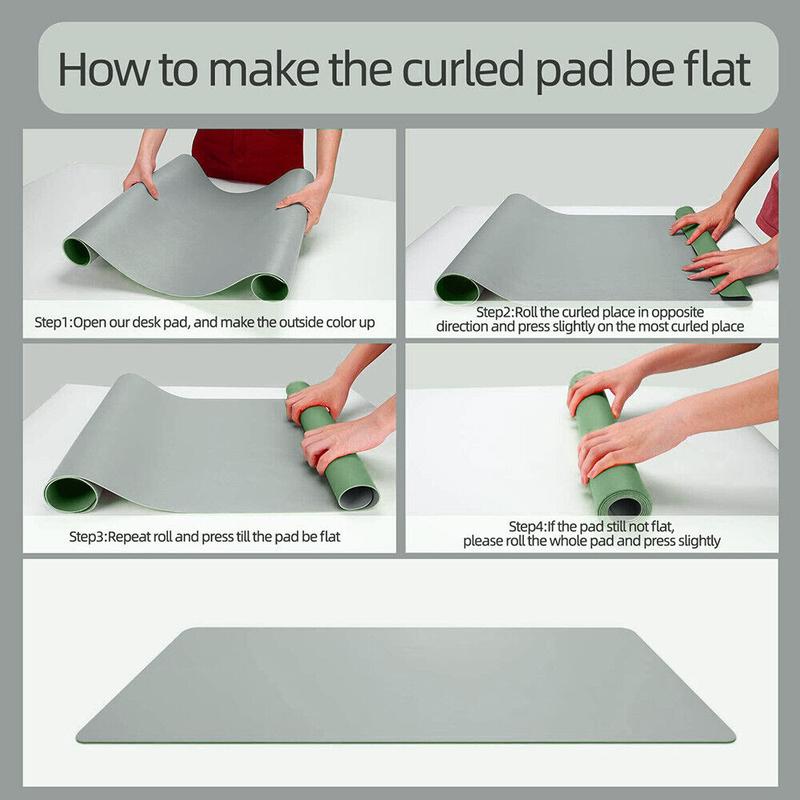 How to make the curled pad be flat

Step1:Open our desk pad, and make the outside color up

Step2:Roll the curled place in opposite direction and press slightly on the most curled place

Step3:Repeat roll and press till the pad be flat

Step4:If the pad still not flat, please roll the whole pad and press slightly