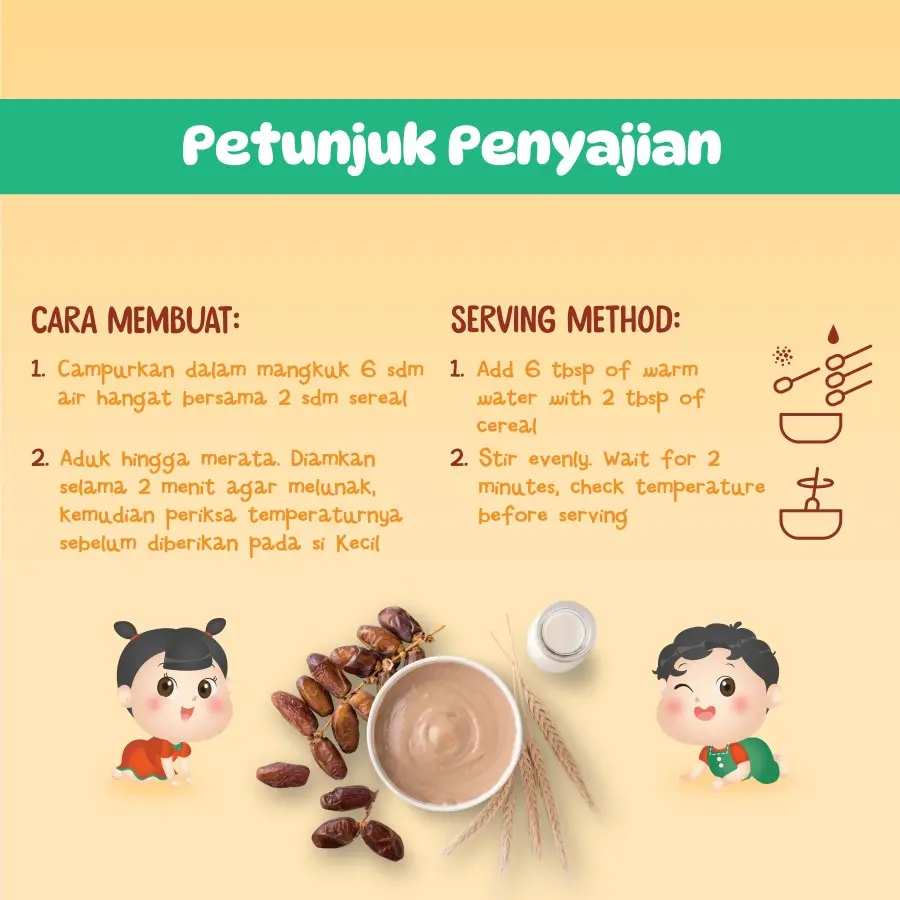 Petunjuk Penyajian

CARA MEMBUAT:

1. Campurkan dalam mangkuk 6 sdm air hangat bersama 2 sdm sereal

2. Aduk hingga merata. Diamkan selama 2 menit agar melunak, kemudian periksa temperaturnya sebelum diberikan pada si Kecil

SERVING METHOD:

1. Add 6 tbsp of warm water with 2 tbsp of cereal

2. Stir evenly. Wait for 2 minutes, check temperature before serving