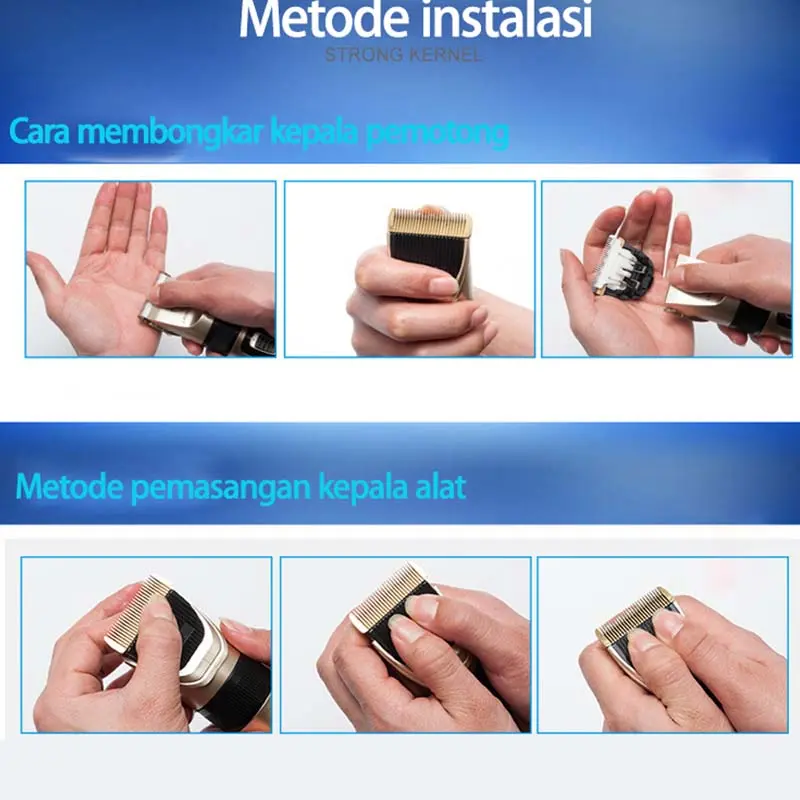 Metode instalasi
STRONG KERNEL

Cara membongkar kepala pemotong

Metode pemasangan kepala alat