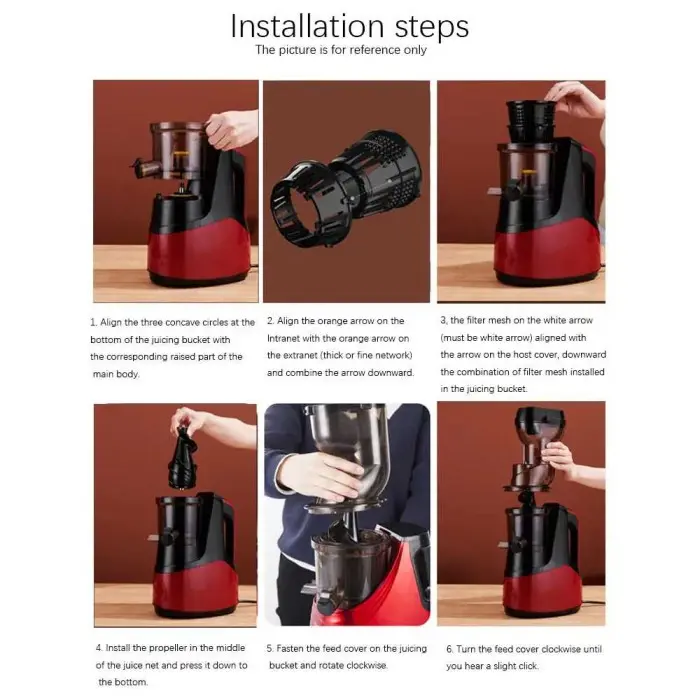 Installation steps
The picture is for reference only

1. Align the three concave circles at the bottom of the juicing bucket with the corresponding raised part of the main body.

2. Align the orange arrow on the Intranet with the orange arrow on the extranet (thick or fine network) and combine the arrow downward.

3, the filter mesh on the white arrow (must be white arrow) aligned with the arrow on the host cover, downward the combination of filter mesh installed in the juicing bucket.

4. Install the propeller in the middle of the juice net and press it down to the bottom.

5. Fasten the feed cover on the juicing bucket and rotate clockwise.

6. Turn the feed cover clockwise until you hear a slight click.