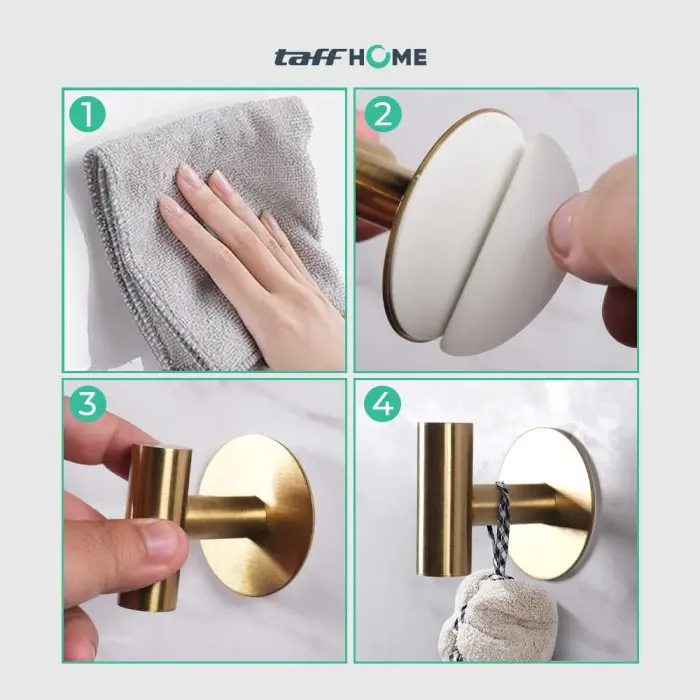 taff HOME

1

2

3

4