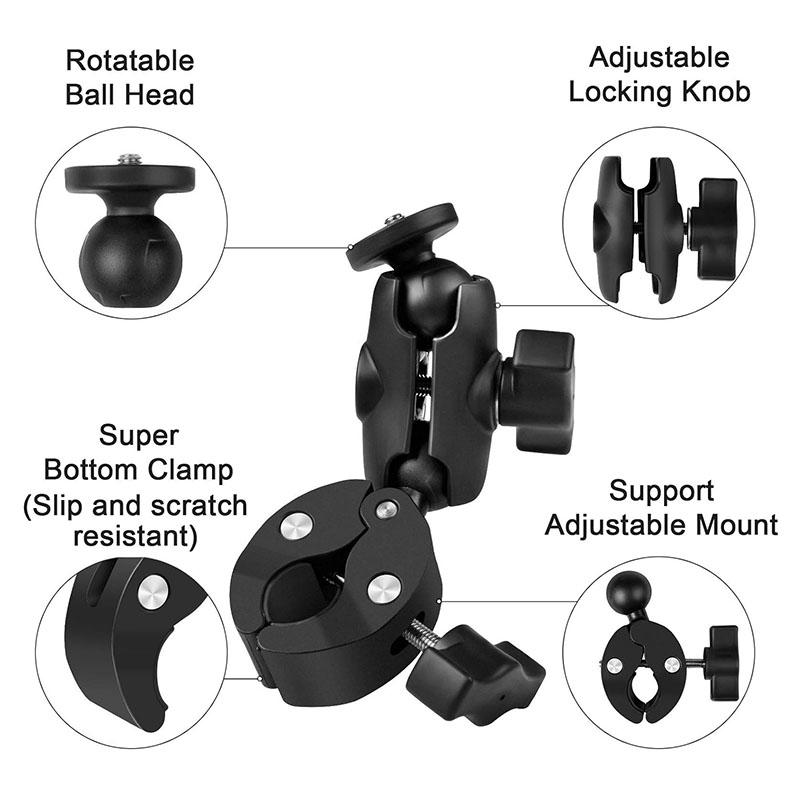 Rotatable Ball Head

Adjustable Locking Knob

Super Bottom Clamp (Slip and scratch resistant)

Support Adjustable Mount